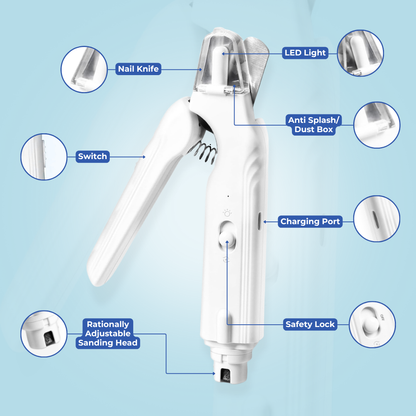 Nail Knife

LED Light

Anti Splash/
Dust Box

Switch

Charging Port

Rationally
Adjustable
Sanding Head

Safety Lock