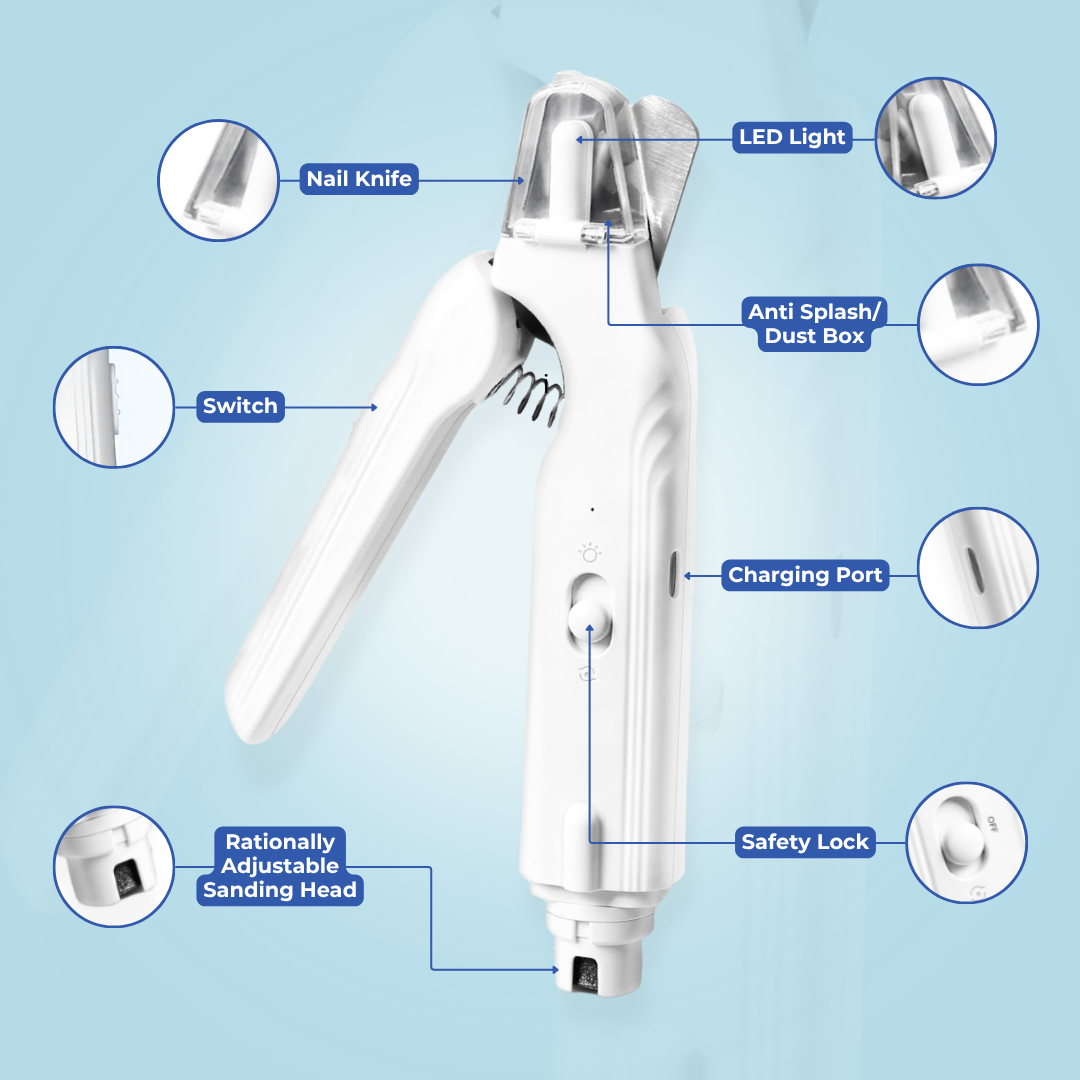 Nail Knife

LED Light

Anti Splash/ Dust Box

Switch

Charging Port

Safety Lock

OFF

Rationally Adjustable Sanding Head