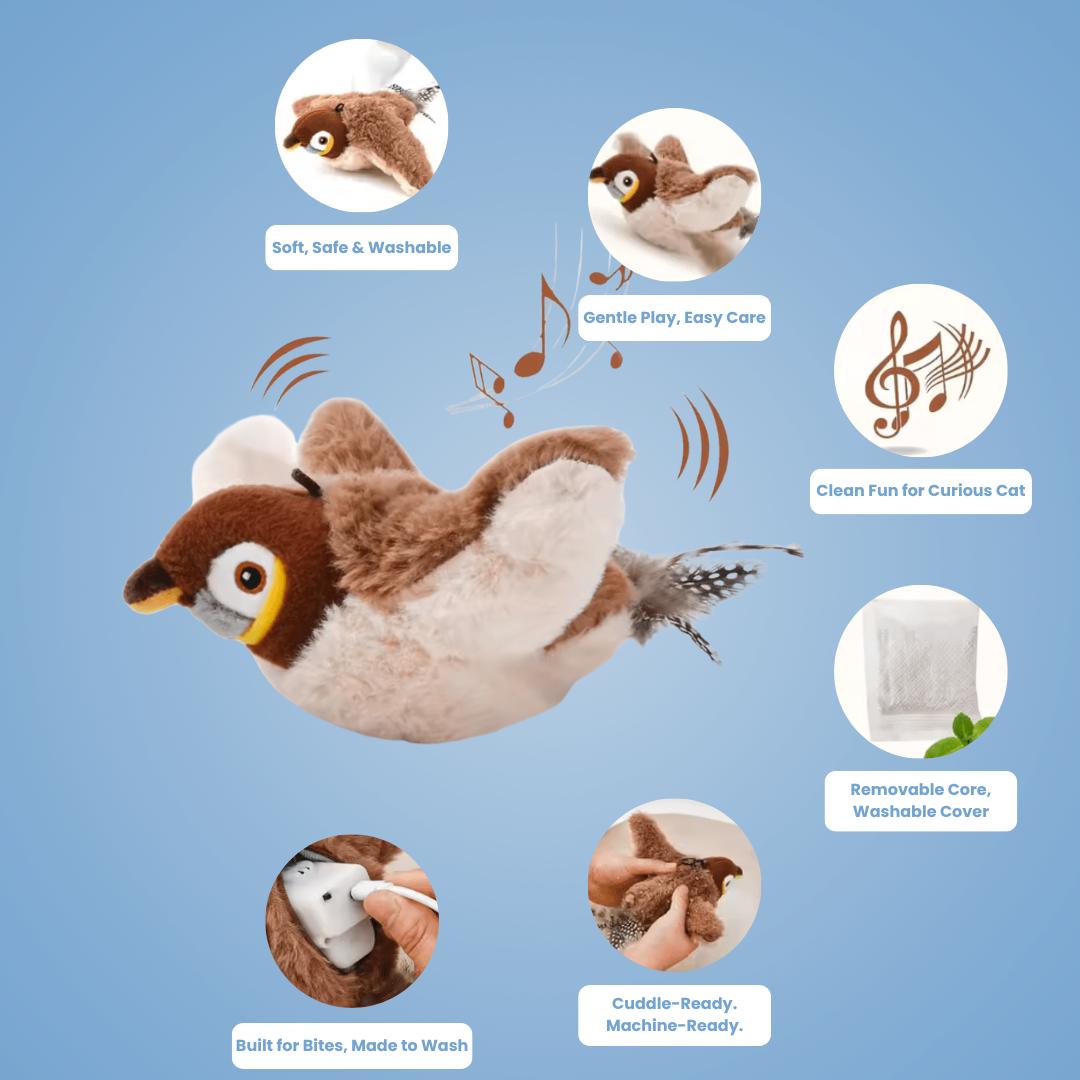 Soft, Safe & Washable

Gentle Play, Easy Care

Clean Fun for Curious Cat

Removable Core, Washable Cover

Cuddle-Ready. Machine-Ready.

Built for Bites, Made to Wash