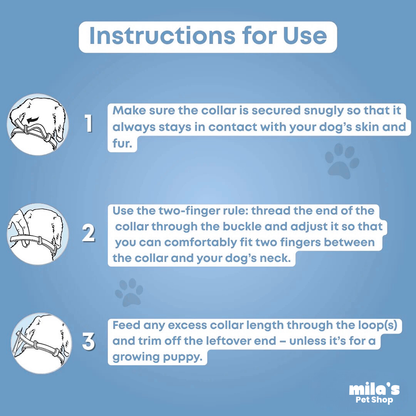 Instructions for Use

1 Make sure the collar is secured snugly so that it always stays in contact with your dog's skin and fur.

2 Use the two-finger rule: thread the end of the collar through the buckle and adjust it so that you can comfortably fit two fingers between the collar and your dog's neck.

3 Feed any excess collar length through the loop(s) and trim off the leftover end – unless it's for a growing puppy.

mila's Pet Shop