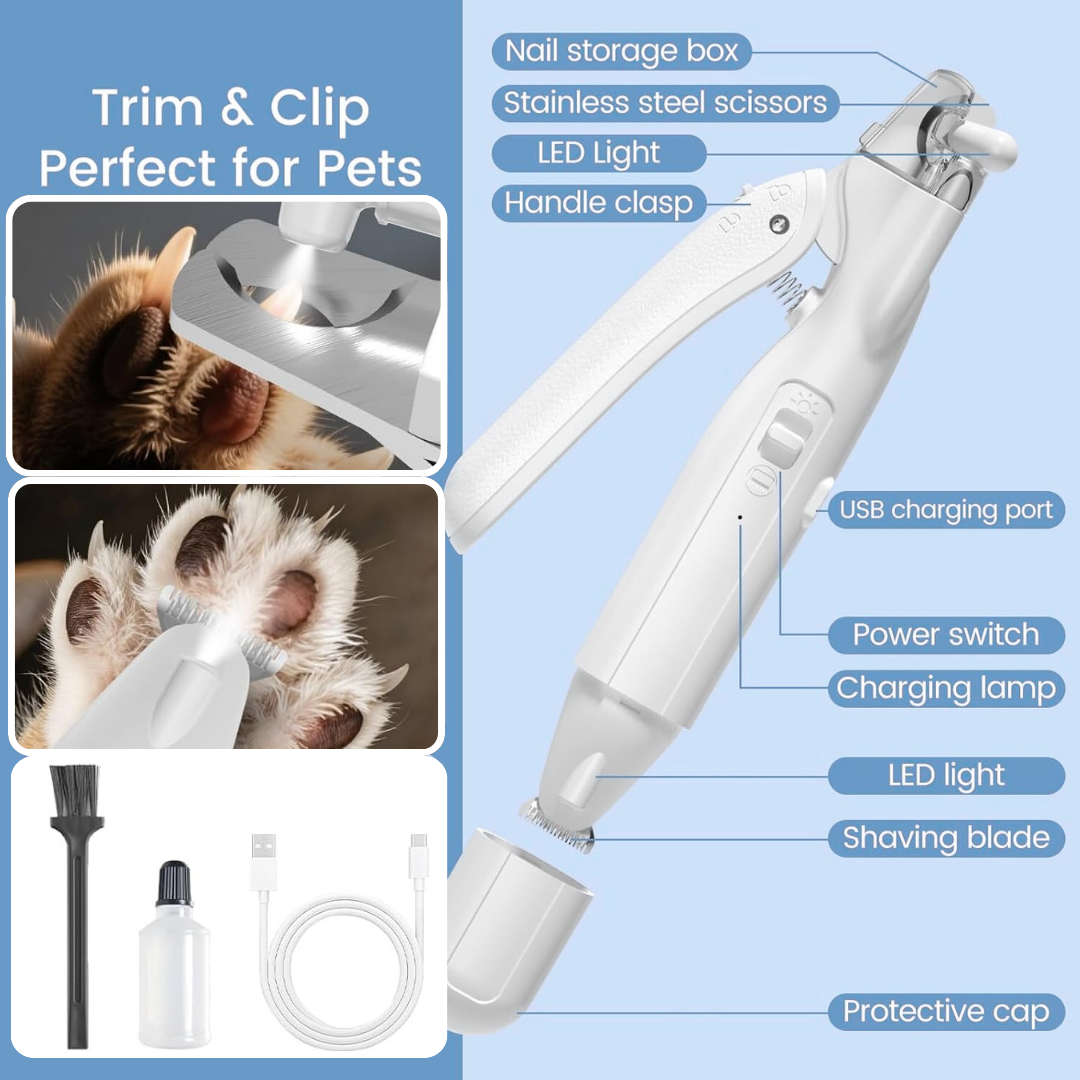 Trim & Clip Perfect for Pets

Nail storage box

Stainless steel scissors

LED Light

Handle clasp

USB charging port

Power switch

Charging lamp

LED light

Shaving blade

Protective cap